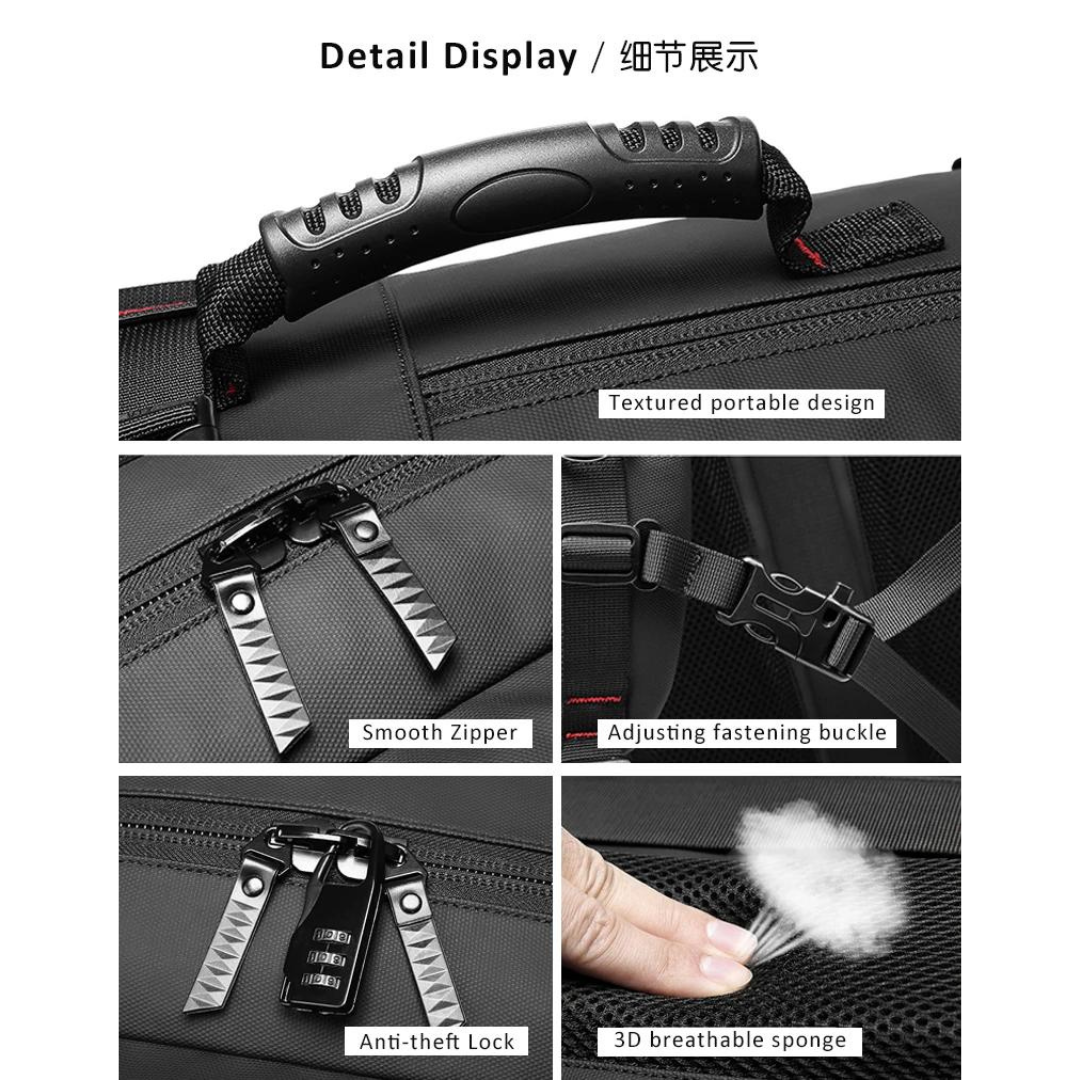 Detail Display / 细节展示

Textured portable design

Smooth Zipper

Adjusting fastening buckle

Anti-theft Lock

3D breathable sponge